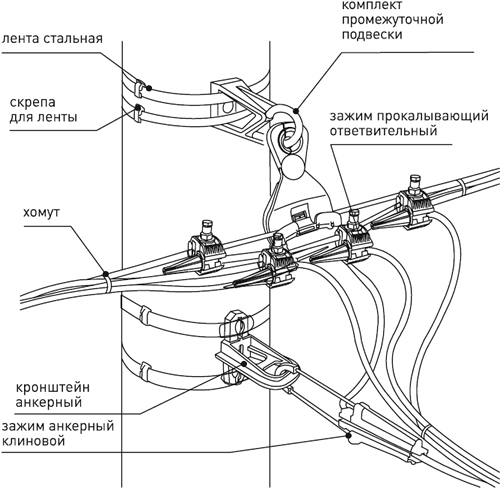 комплект промежуточной подвески

лента стальная

скрепа для ленты

зажим прокалывающий ответвительный

хомут

кронштейн анкерный

зажим анкерный клиновой