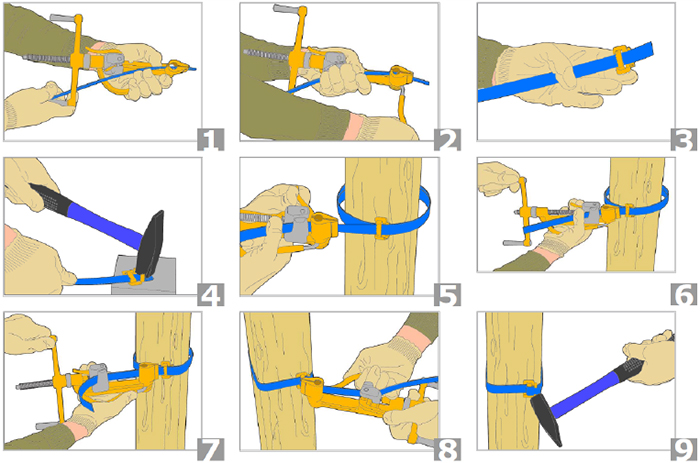 1
2
3
4
5
6
7
8
9